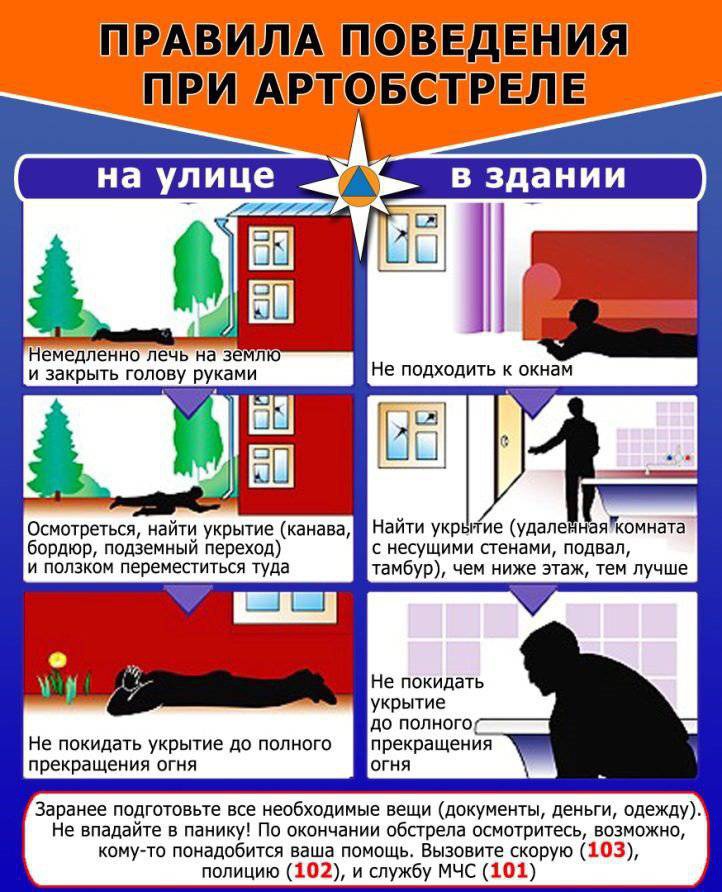 ПРАВИЛА ПОВЕДЕНИЯ ПРИ АРТОБСТРЕЛЕ

на улице

Немедленно лечь на землю и закрыть голову руками

Осмотреться, найти укрытие (канава, бордюр, подземный переход) и ползком переместиться туда

Не покидать укрытие до полного прекращения огня

в здании

Не подходить к окнам

Найти укрытие (удаленная комната с несущими стенами, подвал, тамбур), чем ниже этаж, тем лучше

Не покидать укрытие до полного прекращения огня

Заранее подготовьте все необходимые вещи (документы, деньги, одежду). Не впадайте в панику! По окончании обстрела осмотритесь, возможно, кому-то понадобится ваша помощь. Вызовите скорую (103), полицию (102), и службу МЧС (101)